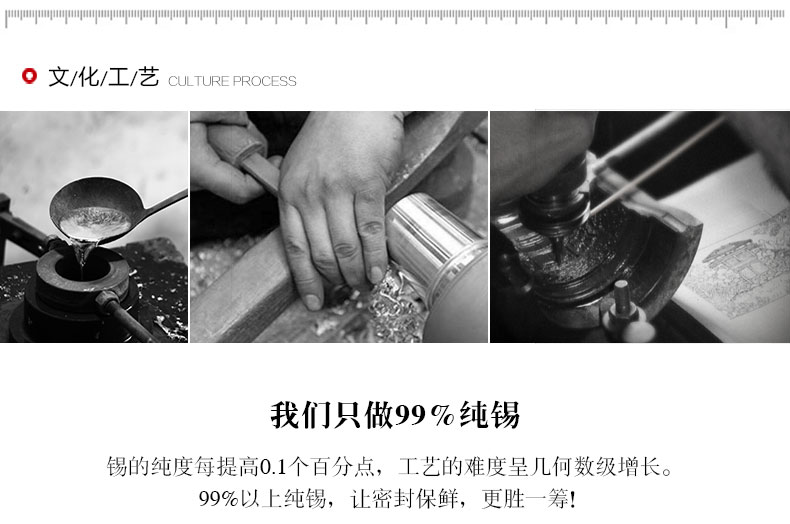 文/化/工/艺 CULTURE PROCESS

我们只做99%纯锡

锡的纯度每提高0.1个百分点，工艺的难度呈几何数级增长。
99%以上纯锡，让密封保鲜，更胜一筹！